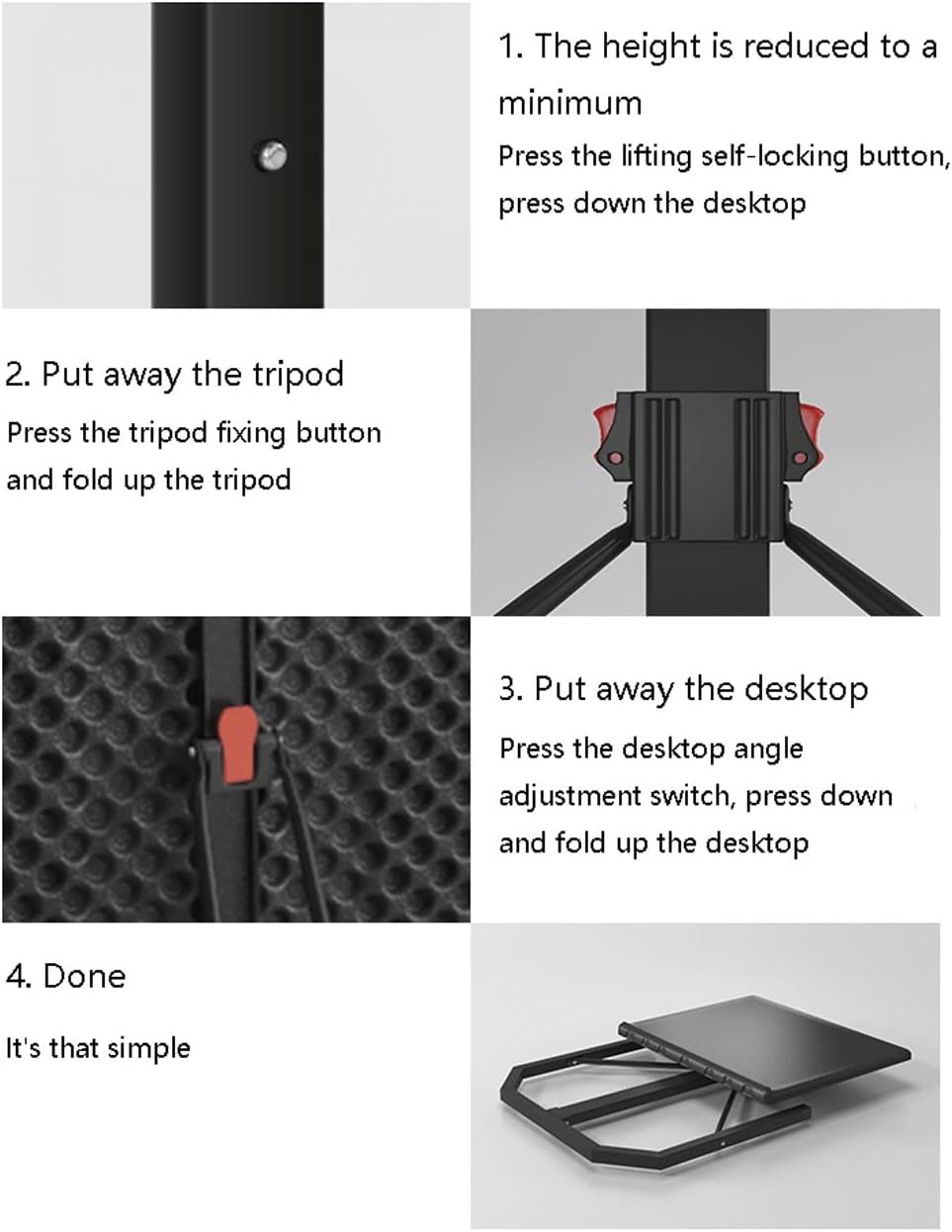 1. The height is reduced to a minimum

Press the lifting self-locking button, press down the desktop

2. Put away the tripod

Press the tripod fixing button and fold up the tripod

3. Put away the desktop

Press the desktop angle adjustment switch, press down and fold up the desktop

4. Done

It's that simple