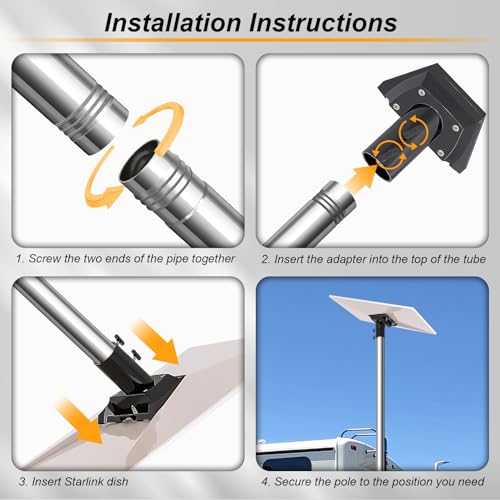 Installation Instructions

1. Screw the two ends of the pipe together

2. Insert the adapter into the top of the tube

3. Insert Starlink dish

4. Secure the pole to the position you need