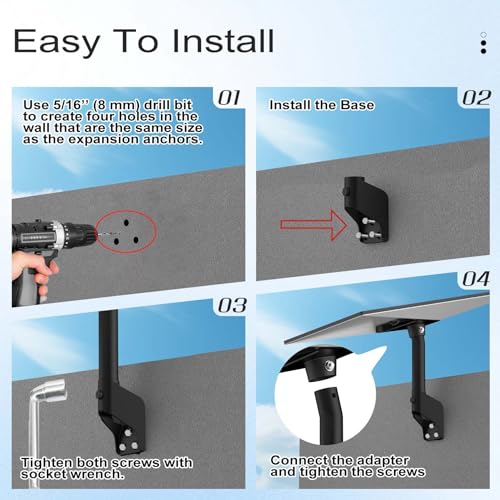 Easy To Install

01
Use 5/16'' (8 mm) drill bit to create four holes in the wall that are the same size as the expansion anchors.

02
Install the Base

03
Tighten both screws with socket wrench.

04
Connect the adapter and tighten the screws